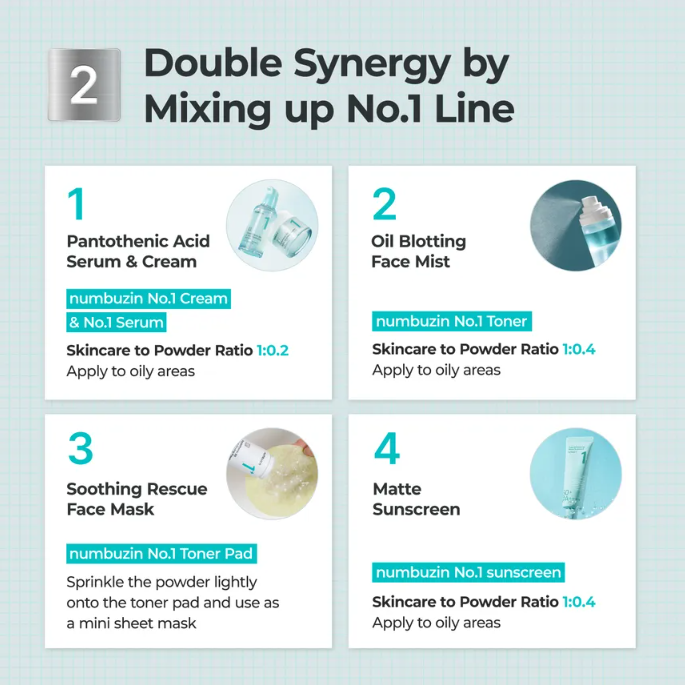 2 Double Synergy by Mixing up No.1 Line

1
Pantothenic Acid Serum & Cream

numbuzin No.1 Cream & No.1 Serum

Skincare to Powder Ratio 1:0.2
Apply to oily areas

2
Oil Blotting Face Mist

numbuzin No.1 Toner

Skincare to Powder Ratio 1:0.4
Apply to oily areas

3
Soothing Rescue Face Mask

numbuzin No.1 Toner Pad

Sprinkle the powder lightly onto the toner pad and use as a mini sheet mask

4
Matte Sunscreen

numbuzin No.1 sunscreen

Skincare to Powder Ratio 1:0.4
Apply to oily areas