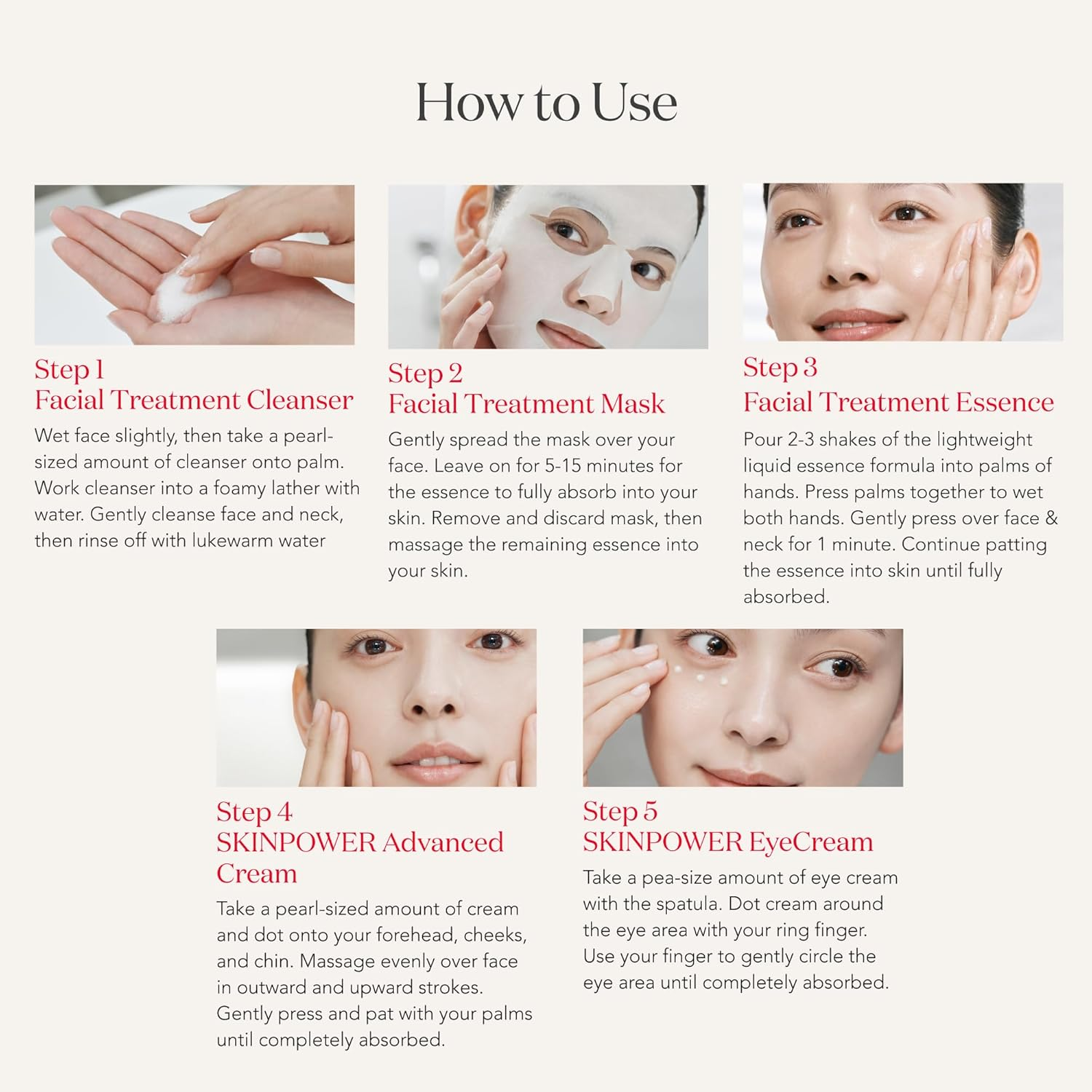 How to Use

Step 1
Facial Treatment Cleanser
Wet face slightly, then take a pearl-sized amount of cleanser onto palm. Work cleanser into a foamy lather with water. Gently cleanse face and neck, then rinse off with lukewarm water

Step 2
Facial Treatment Mask
Gently spread the mask over your face. Leave on for 5-15 minutes for the essence to fully absorb into your skin. Remove and discard mask, then massage the remaining essence into your skin.

Step 3
Facial Treatment Essence
Pour 2-3 shakes of the lightweight liquid essence formula into palms of hands. Press palms together to wet both hands. Gently press over face & neck for 1 minute. Continue patting the essence into skin until fully absorbed.

Step 4
SKINPOWER Advanced Cream
Take a pearl-sized amount of cream and dot onto your forehead, cheeks, and chin. Massage evenly over face in outward and upward strokes. Gently press and pat with your palms until completely absorbed.

Step 5
SKINPOWER EyeCream
Take a pea-size amount of eye cream with the spatula. Dot cream around the eye area with your ring finger. Use your finger to gently circle the eye area until completely absorbed.